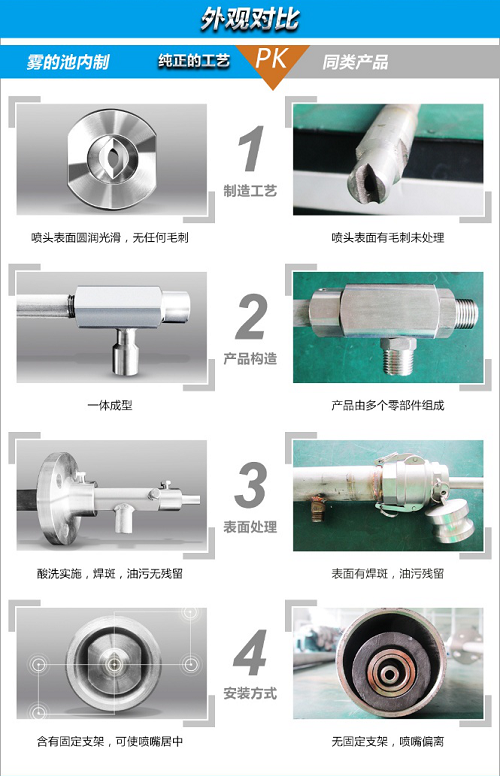 外观对比

雾的池内制

纯正的工艺

PK

同类产品

1
制造工艺

喷头表面圆润光滑，无任何毛刺

喷头表面有毛刺未处理

2
产品构造

一体成型

产品由多个零部件组成

3
表面处理

酸洗实施，焊斑，油污无残留

表面有焊斑，油污残留

4
安装方式

含有固定支架，可使喷嘴居中

无固定支架，喷嘴偏离