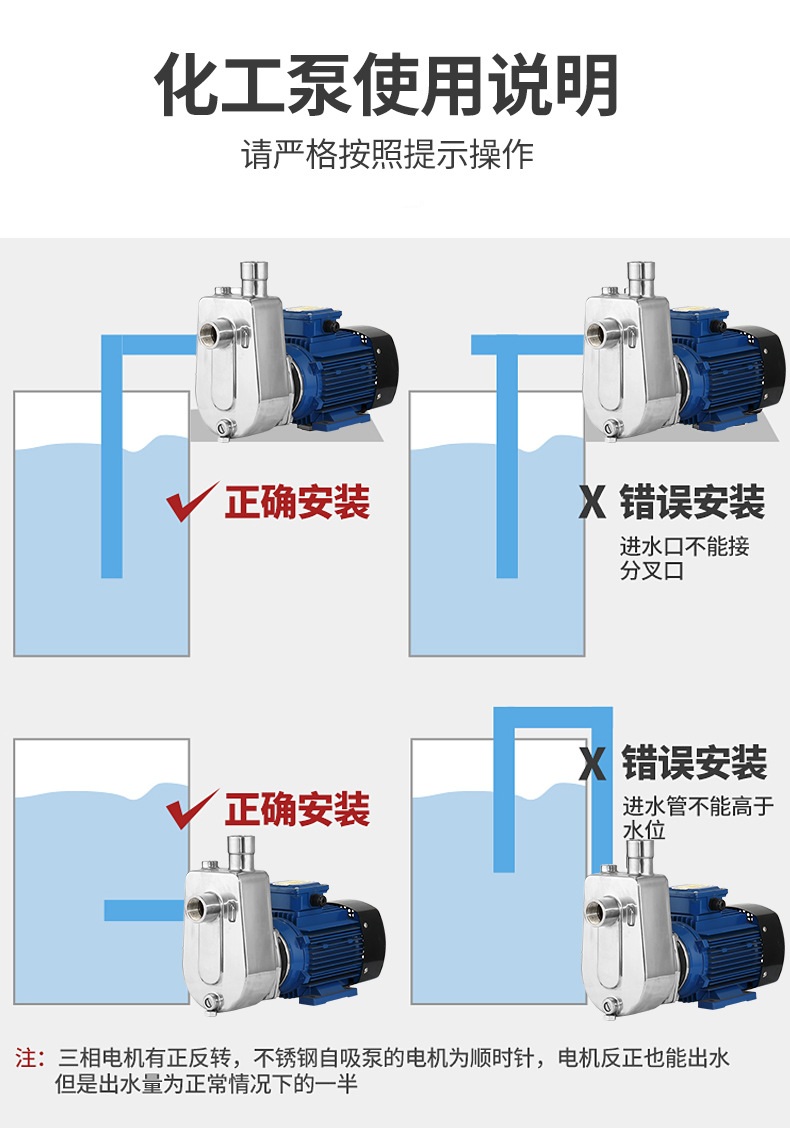 化工泵使用说明

请严格按照提示操作

正确安装

X 错误安装

进水口不能接分叉口

正确安装

X 错误安装

进水管不能高于水位

注：三相电机有正反转，不锈钢自吸泵的电机为顺时针，电机反正也能出水但是出水量为正常情况下的一半